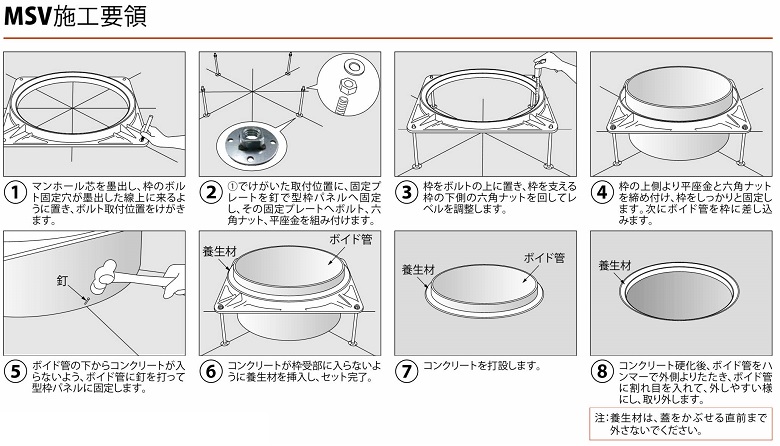 MSV施工要領

1 マンホール芯を墨出し、枠のボルト固定穴が墨出した線上に来るように置き、ボルト取付位置をけがきます。

2 ①でけがいた取付位置に、固定プレートを釘で型枠パネルへ固定し、その固定プレートへボルト、六角ナット、平座金を組み付けます。

3 枠をボルトの上に置き、枠を支える枠の下側の六角ナットを回してレベルを調整します。

4 枠の上側より平座金と六角ナットを締め付け、枠をしっかりと固定します。次にボイド管を枠に差し込みます。

釘

5 ボイド管の下からコンクリートが入らないよう、ボイド管に釘を打って型枠パネルに固定します。

養生材
ボイド管

6 コンクリートが枠受部に入らないように養生材を挿入し、セット完了。

養生材
ボイド管

7 コンクリートを打設します。

養生材

8 コンクリート硬化後、ボイド管をハンマーで外側よりたたき、ボイド管に割れ目を入れて、外しやすい様にし、取り外します。

注:養生材は、蓋をかぶせる直前まで外さないでください。