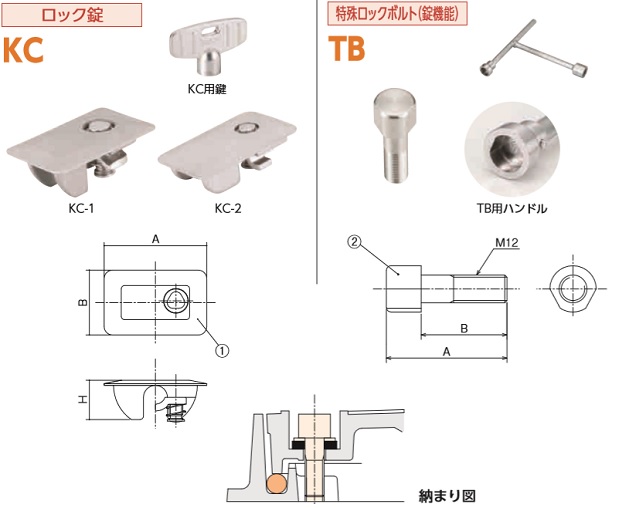 ロック錠

KC

KC用鍵

KC-1

KC-2

A

B

①

H

特殊ロックボルト(錠機能)

TB

TB用ハンドル

②

M12

B

A

納まり図